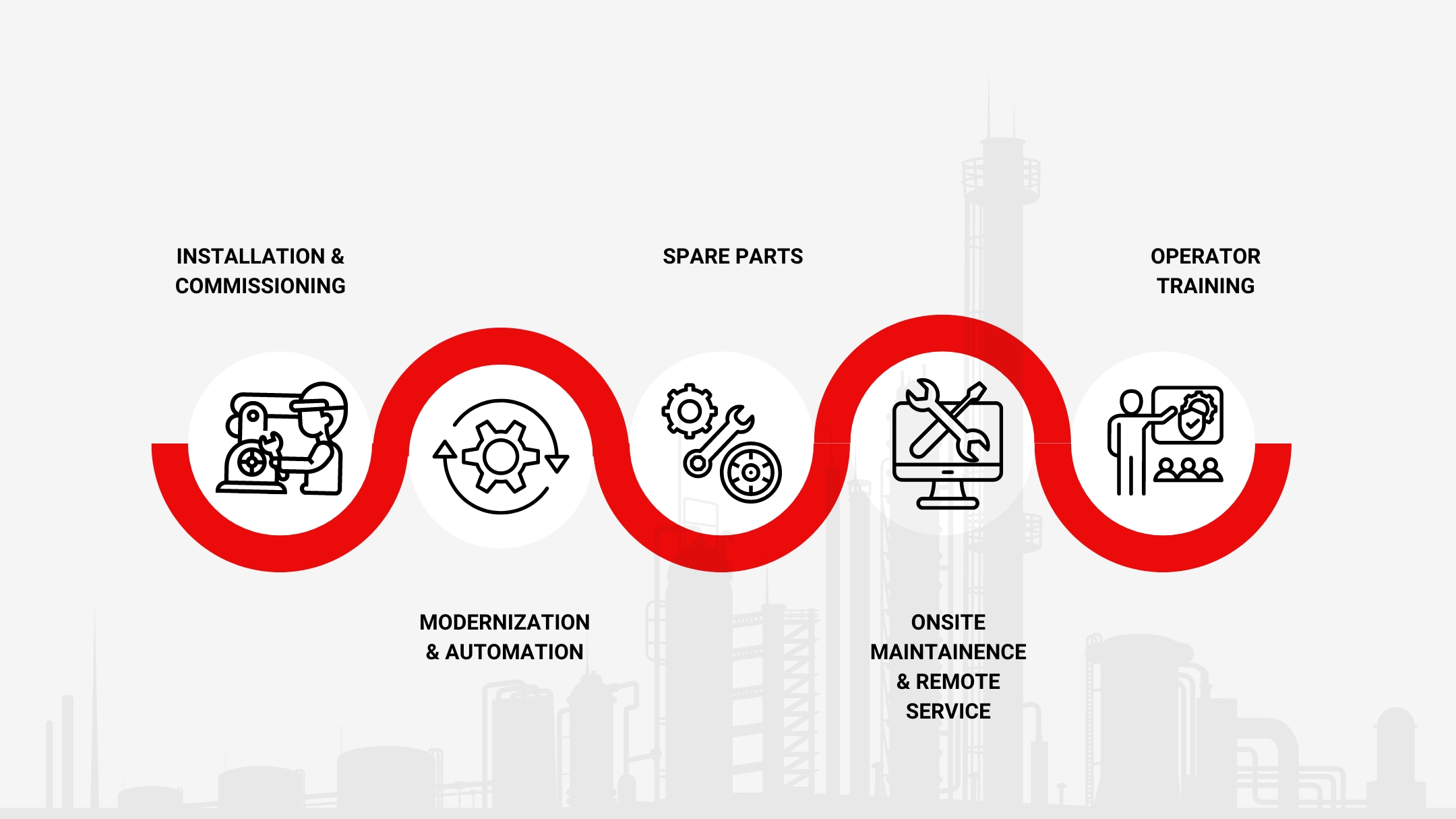 INSTALLATION & COMMISSIONING

MODERNIZATION & AUTOMATION

SPARE PARTS

ONSITE MAINTAINENCE & REMOTE SERVICE

OPERATOR TRAINING